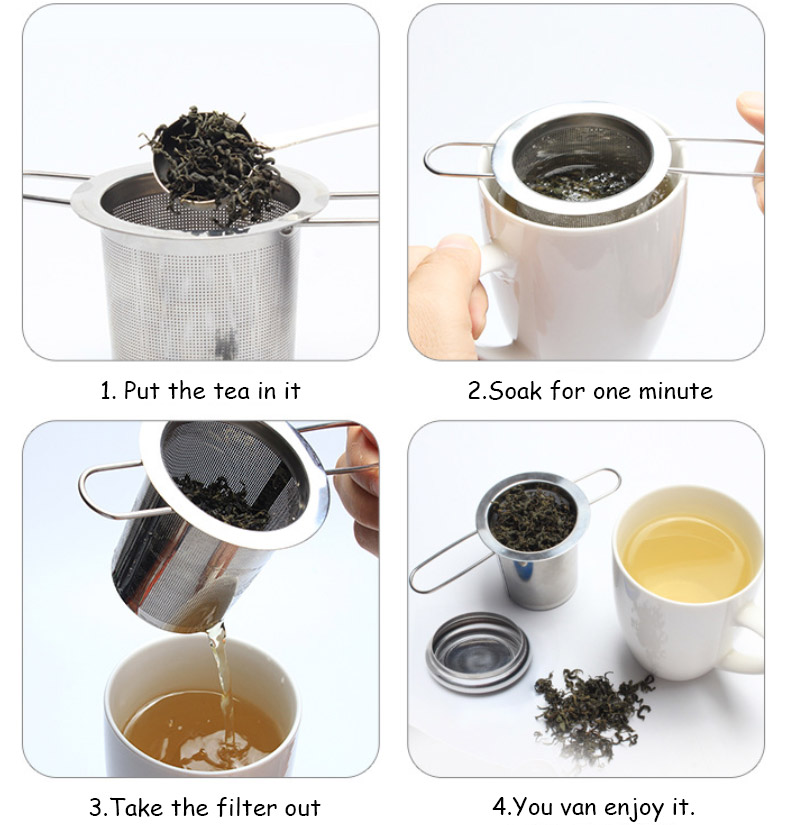 1. Put the tea in it

2.Soak for one minute

3.Take the filter out

4.You van enjoy it.